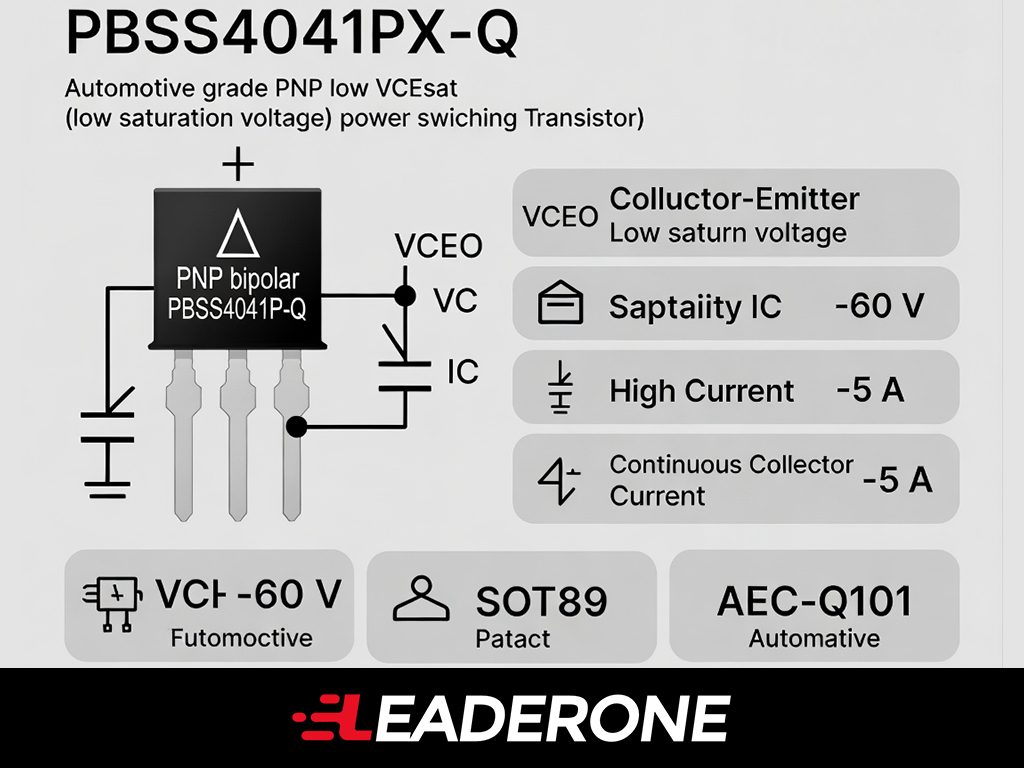 PBSS4041PX-Q

Automotive grade PNP low VCEsat (low saturation voltage) power swiching Transistor)

+

PNP bipolar
PBSS4041P-Q

VCEO

VC

IC

VCEO Colluctor-Emitter
Low saturn voltage

Saptaiity IC -60 V

High Current -5 A

Continuous Collector Current -5 A

VCI- -60 V
Futomoctive

SOT89
Patact

AEC-Q101
Automative

LEADERONE