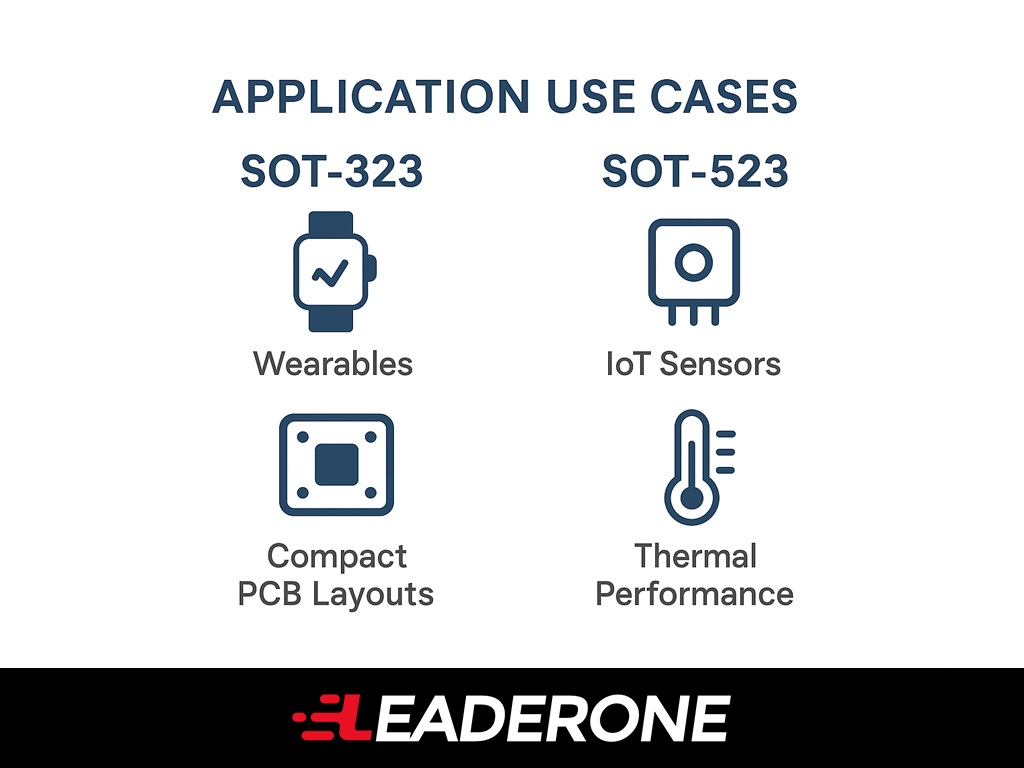 APPLICATION USE CASES

SOT-323

Wearables

Compact PCB Layouts

SOT-523

IoT Sensors

Thermal Performance

LEADERONE